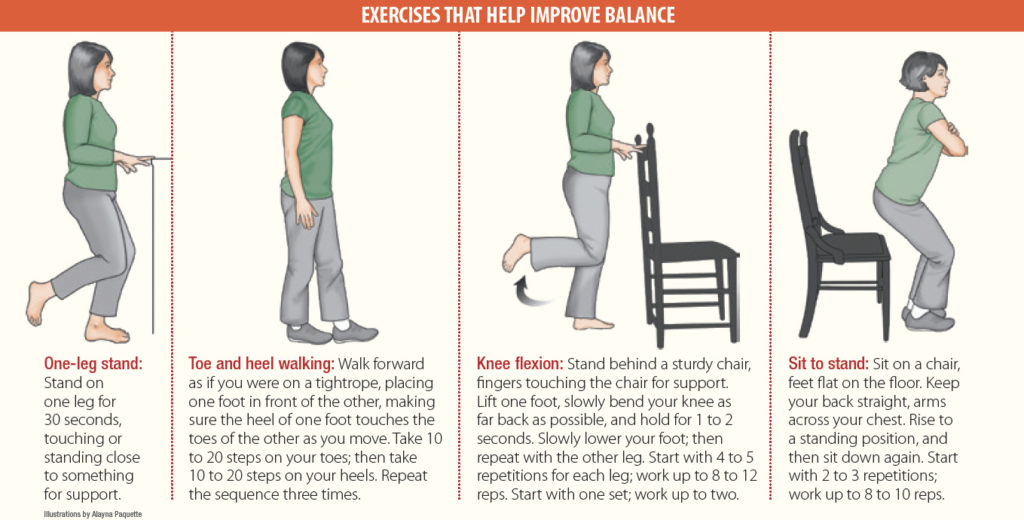 EXERCISES THAT HELP IMPROVE BALANCE

One-leg stand: Stand on one leg for 30 seconds, touching or standing close to something for support.

Illustrations by Alayna Paquette

Toe and heel walking: Walk forward as if you were on a tightrope, placing one foot in front of the other, making sure the heel of one foot touches the toes of the other as you move. Take 10 to 20 steps on your toes; then take 10 to 20 steps on your heels. Repeat the sequence three times.

Knee flexion: Stand behind a sturdy chair, fingers touching the chair for support. Lift one foot, slowly bend your knee as far back as possible, and hold for 1 to 2 seconds. Slowly lower your foot; then repeat with the other leg. Start with 4 to 5 repetitions for each leg; work up to 8 to 12 reps. Start with one set; work up to two.

Sit to stand: Sit on a chair, feet flat on the floor. Keep your back straight, arms across your chest. Rise to a standing position, and then sit down again. Start with 2 to 3 repetitions; work up to 8 to 10 reps.