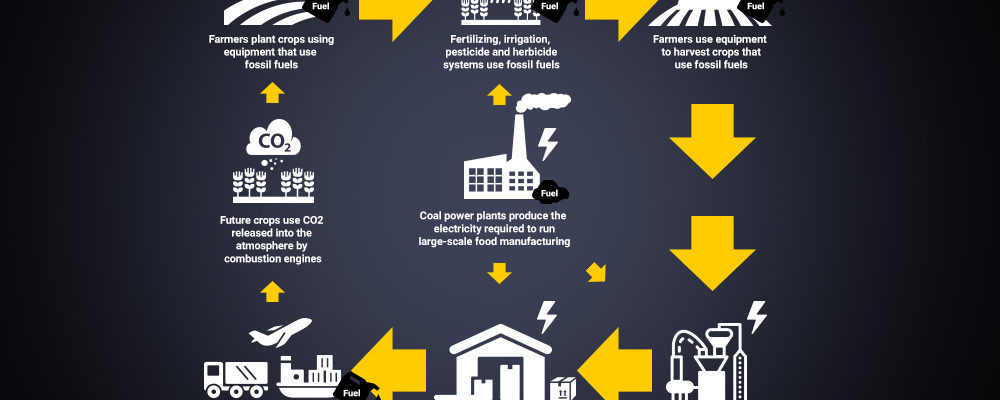 Fuel

Fuel

Fuel

Farmers plant crops using equipment that use fossil fuels

Fertilizing, irrigation, pesticide and herbicide systems use fossil fuels

Farmers use equipment to harvest crops that use fossil fuels

$CO_2$

Fuel

Future crops use CO2 released into the atmosphere by combustion engines

Coal power plants produce the electricity required to run large-scale food manufacturing

Fuel